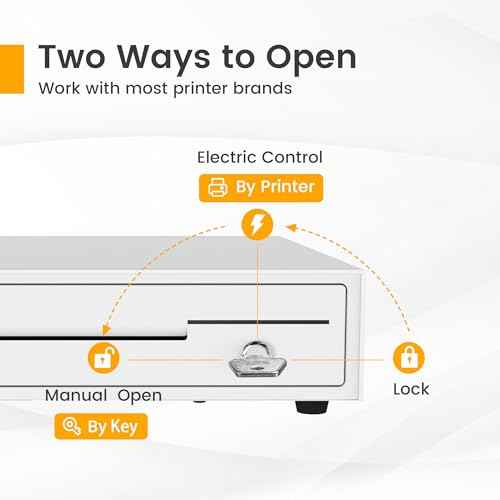 Two Ways to Open
Work with most printer brands

Electric Control
By Printer

Manual Open
By Key

Lock