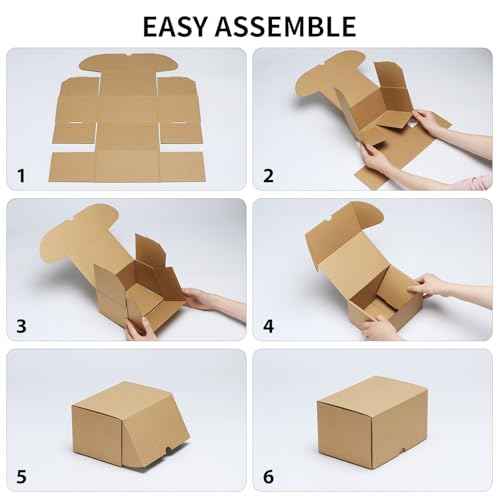 EASY ASSEMBLE

1

2

3

4

5

6