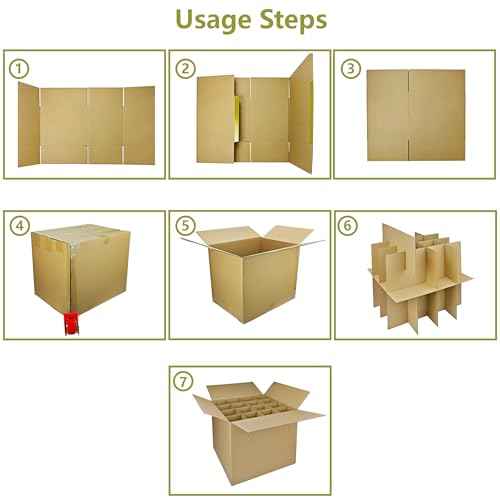 Usage Steps

1

2

3

4

5

6

7