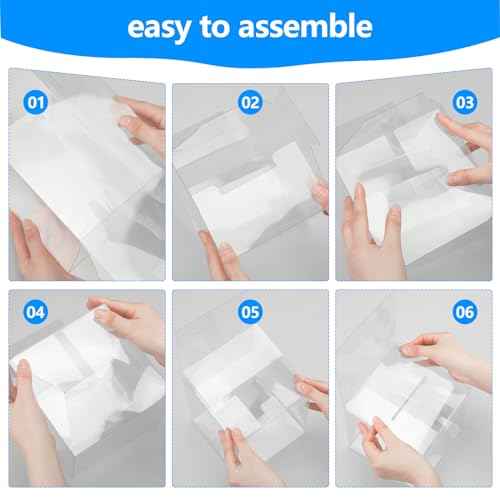 easy to assemble

01

02

03

04

05

06