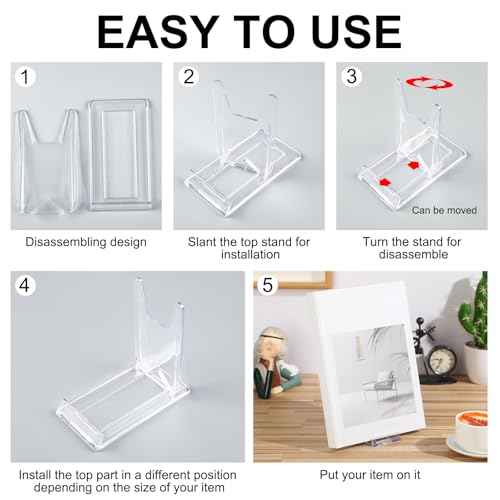 EASY TO USE

1

Disassembling design

2

Slant the top stand for installation

3

Can be moved

Turn the stand for disassemble

4

Install the top part in a different position depending on the size of your item

5

Put your item on it