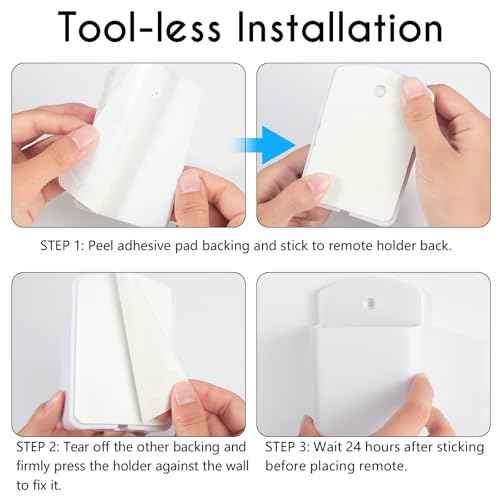 Tool-less Installation

STEP 1: Peel adhesive pad backing and stick to remote holder back.

STEP 2: Tear off the other backing and firmly press the holder against the wall to fix it.

STEP 3: Wait 24 hours after sticking before placing remote.