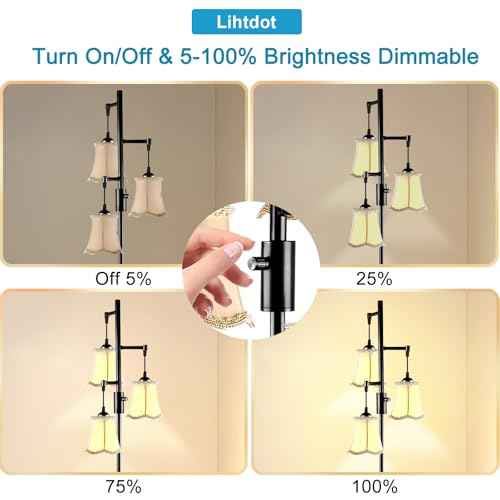 Lihtdot

Turn On/Off & 5-100% Brightness Dimmable

Off 5%

25%

75%

100%