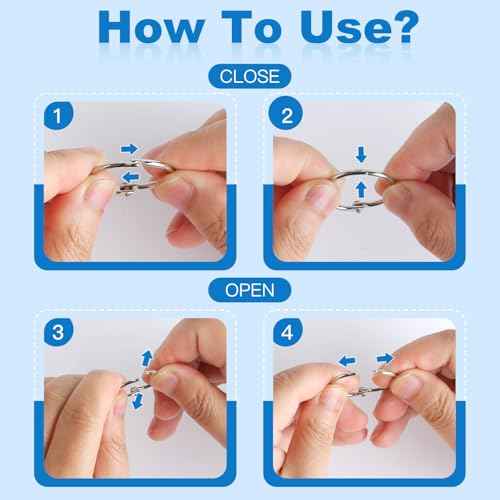 How To Use?

CLOSE

1

2

OPEN

3

4