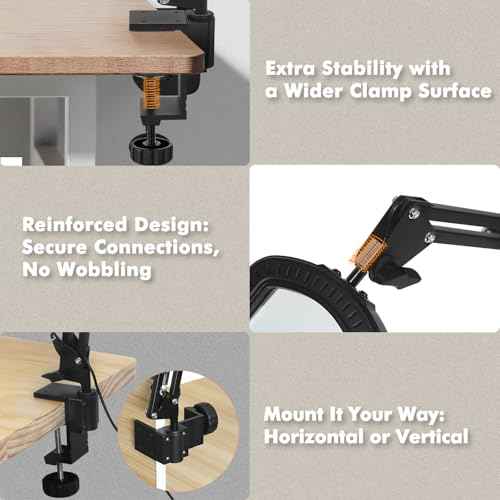 Extra Stability with a Wider Clamp Surface

Reinforced Design: Secure Connections, No Wobbling

Mount It Your Way: Horizontal or Vertical