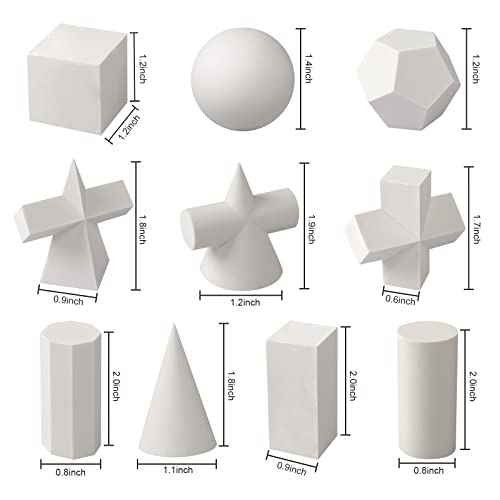 1.2inch
1.2inch
1.4inch
1.2inch
1.8inch
0.9inch
1.9inch
1.2inch
1.7inch
0.6inch
2.0inch
0.8inch
1.8inch
1.1inch
2.0inch
0.9inch
2.0inch
0.8inch