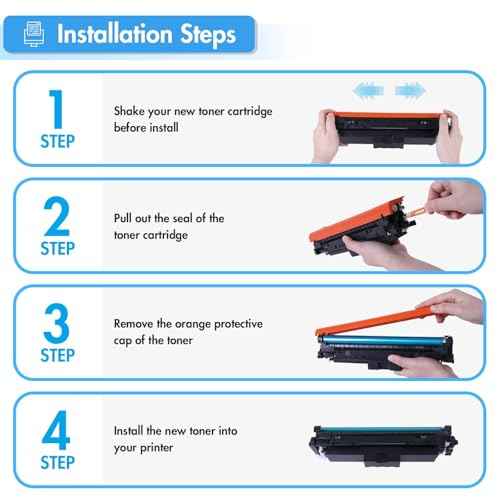 Installation Steps

1
STEP
Shake your new toner cartridge before install

2
STEP
Pull out the seal of the toner cartridge

3
STEP
Remove the orange protective cap of the toner

4
STEP
Install the new toner into your printer