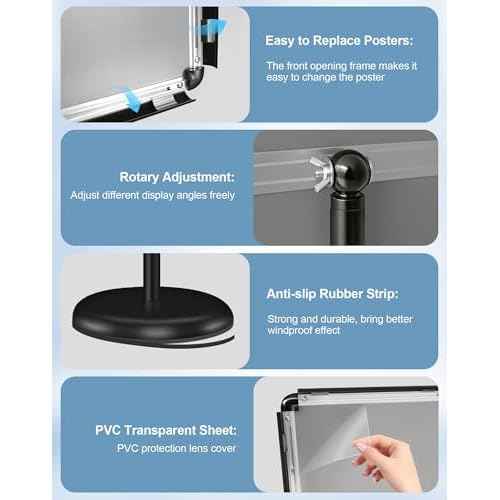 Easy to Replace Posters:

The front opening frame makes it easy to change the poster

Rotary Adjustment:

Adjust different display angles freely

Anti-slip Rubber Strip:

Strong and durable, bring better windproof effect

PVC Transparent Sheet:

PVC protection lens cover