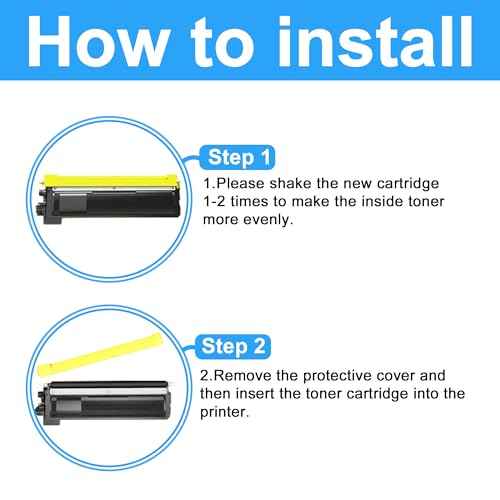 How to install

Step 1

1.Please shake the new cartridge 1-2 times to make the inside toner more evenly.

Step 2

2.Remove the protective cover and then insert the toner cartridge into the printer.