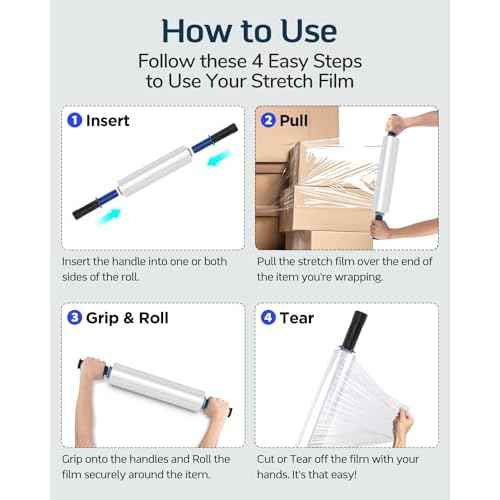 How to Use

Follow these 4 Easy Steps to Use Your Stretch Film

1 Insert

Insert the handle into one or both sides of the roll.

2 Pull

Pull the stretch film over the end of the item you're wrapping.

3 Grip & Roll

Grip onto the handles and Roll the film securely around the item.

4 Tear

Cut or Tear off the film with your hands. It's that easy!