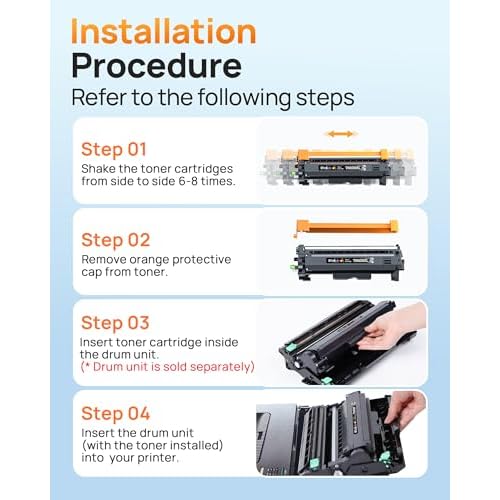 Installation Procedure
Refer to the following steps

Step 01
Shake the toner cartridges from side to side 6-8 times.

Step 02
Remove orange protective cap from toner.

Step 03
Insert toner cartridge inside the drum unit.
(* Drum unit is sold separately)

Step 04
Insert the drum unit (with the toner installed) into your printer.