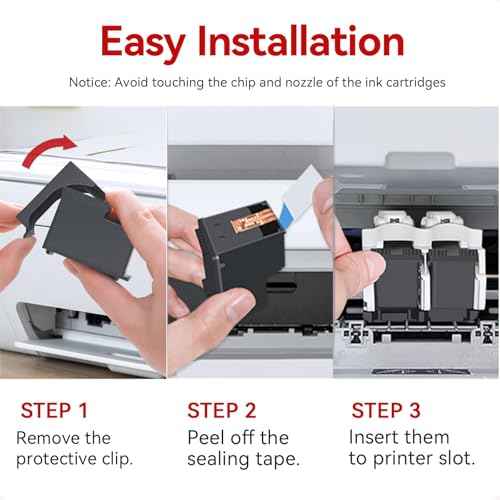 Easy Installation

Notice: Avoid touching the chip and nozzle of the ink cartridges

STEP 1
Remove the protective clip.

STEP 2
Peel off the sealing tape.

STEP 3
Insert them to printer slot.