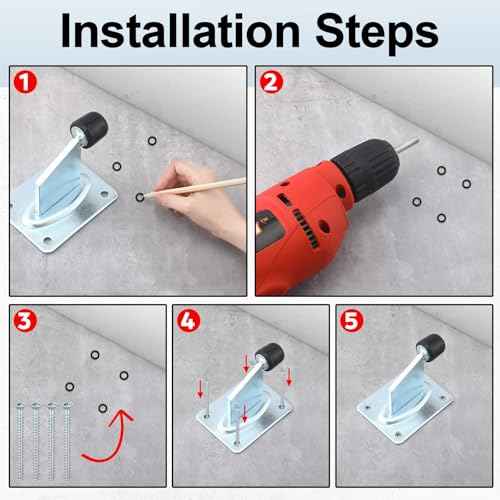 Installation Steps

1

2

3

4

5