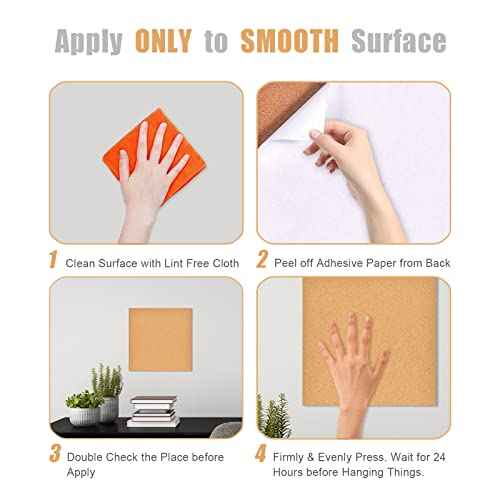 Apply ONLY to SMOOTH Surface

1 Clean Surface with Lint Free Cloth

2 Peel off Adhesive Paper from Back

3 Double Check the Place before Apply

4 Firmly & Evenly Press. Wait for 24 Hours before Hanging Things.