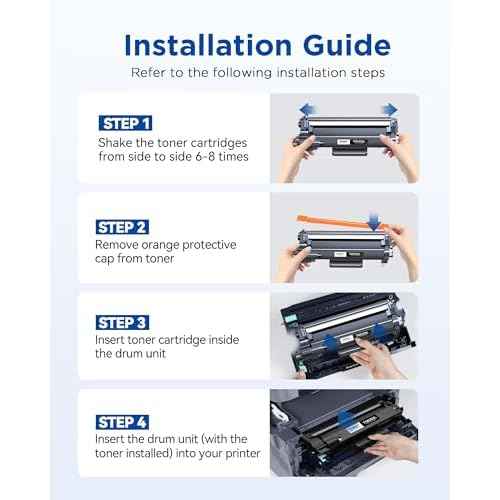 Installation Guide

Refer to the following installation steps

STEP 1
Shake the toner cartridges from side to side 6-8 times

STEP 2
Remove orange protective cap from toner

STEP 3
Insert toner cartridge inside the drum unit

STEP 4
Insert the drum unit (with the toner installed) into your printer