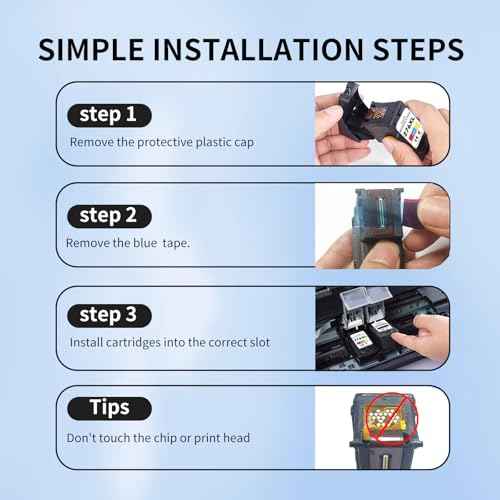 SIMPLE INSTALLATION STEPS

step 1

Remove the protective plastic cap

step 2

Remove the blue tape.

step 3

Install cartridges into the correct slot

Tips

Don't touch the chip or print head