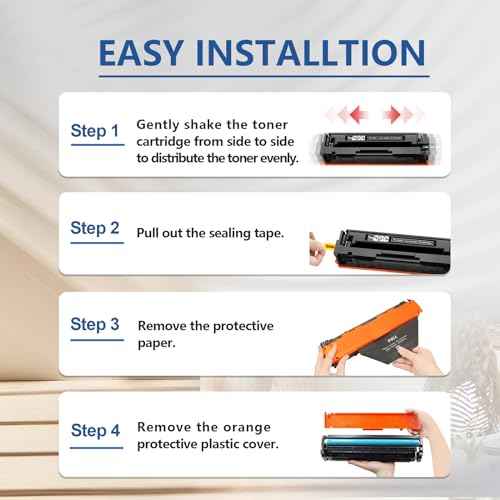 EASY INSTALLTION

Step 1
Gently shake the toner cartridge from side to side to distribute the toner evenly.

Step 2
Pull out the sealing tape.

Step 3
Remove the protective paper.

Step 4
Remove the orange protective plastic cover.