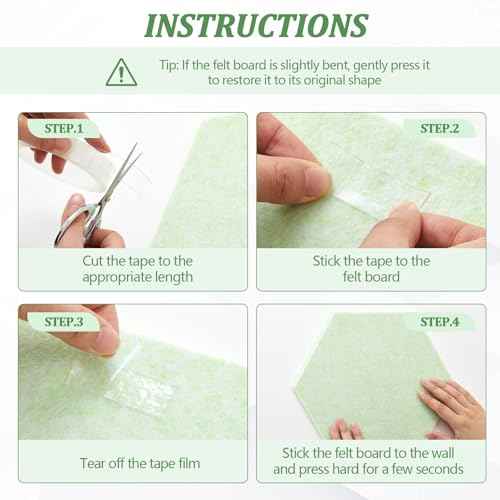 INSTRUCTIONS

Tip: If the felt board is slightly bent, gently press it to restore it to its original shape

STEP.1

Cut the tape to the appropriate length

STEP.2

Stick the tape to the felt board

STEP.3

Tear off the tape film

STEP.4

Stick the felt board to the wall and press hard for a few seconds