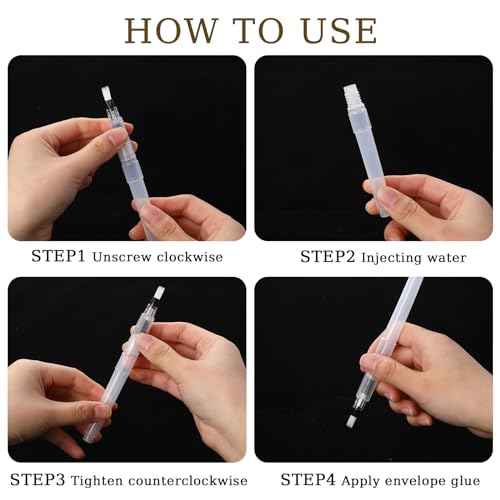 HOW TO USE

STEP1 Unscrew clockwise

STEP2 Injecting water

STEP3 Tighten counterclockwise

STEP4 Apply envelope glue