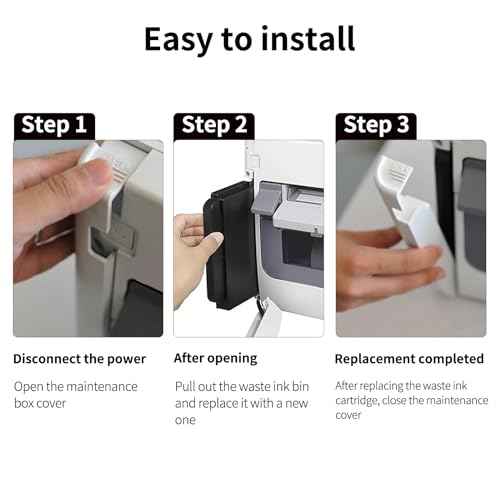 Easy to install

Step 1

Disconnect the power

Open the maintenance box cover

Step 2

After opening

Pull out the waste ink bin and replace it with a new one

Step 3

Replacement completed

After replacing the waste ink cartridge, close the maintenance cover