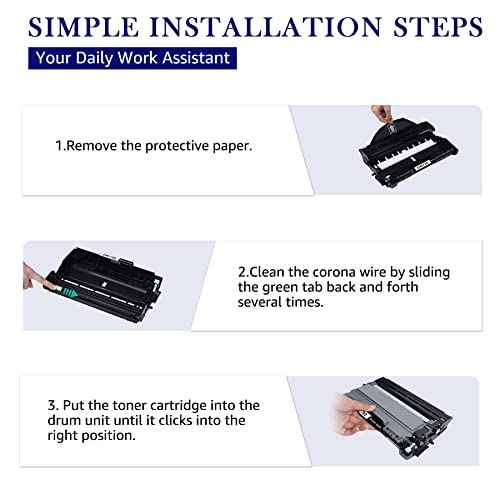 SIMPLE INSTALLATION STEPS

Your Daily Work Assistant

1.Remove the protective paper.

2.Clean the corona wire by sliding the green tab back and forth several times.

3. Put the toner cartridge into the drum unit until it clicks into the right position.