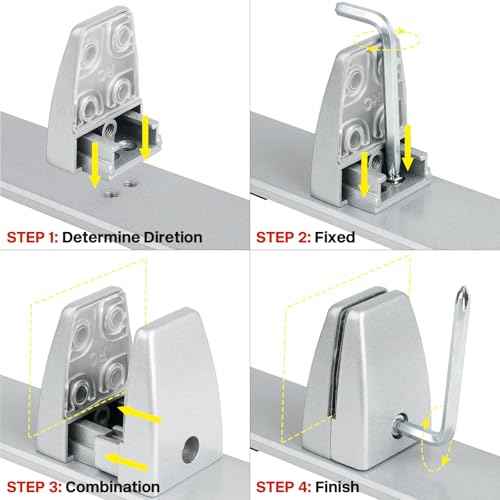 STEP 1: Determine Diretion

STEP 2: Fixed

STEP 3: Combination

STEP 4: Finish