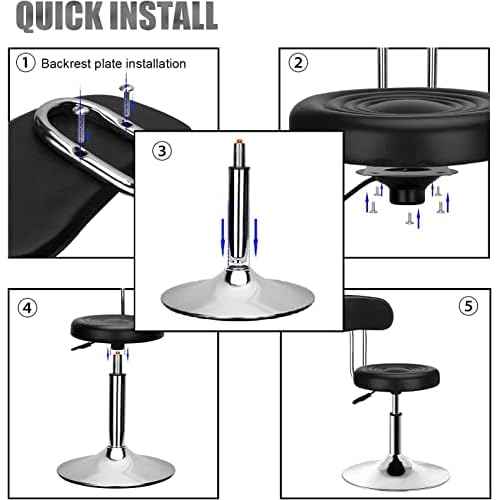 QUICK INSTALL

1 Backrest plate installation

2

3

4

5