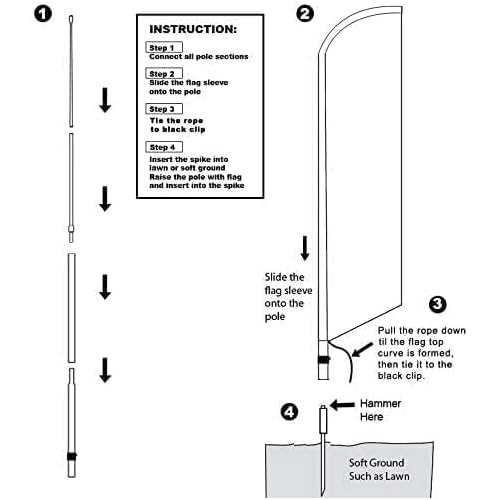 1

INSTRUCTION:

Step 1
Connect all pole sections

Step 2
Slide the flag sleeve onto the pole

Step 3
Tie the rope to black clip

Step 4
Insert the spike into lawn or soft ground
Raise the pole with flag and insert into the spike

2

Slide the flag sleeve onto the pole

3

Pull the rope down til the flag top curve is formed, then tie it to the black clip.

4

Hammer Here

Soft Ground Such as Lawn