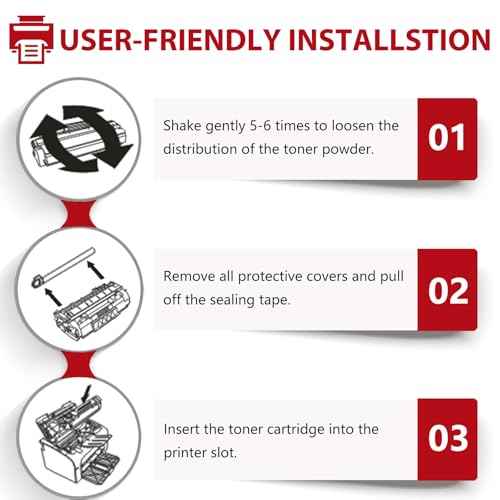 USER-FRIENDLY INSTALLSTION

Shake gently 5-6 times to loosen the distribution of the toner powder.

01

Remove all protective covers and pull off the sealing tape.

02

Insert the toner cartridge into the printer slot.

03