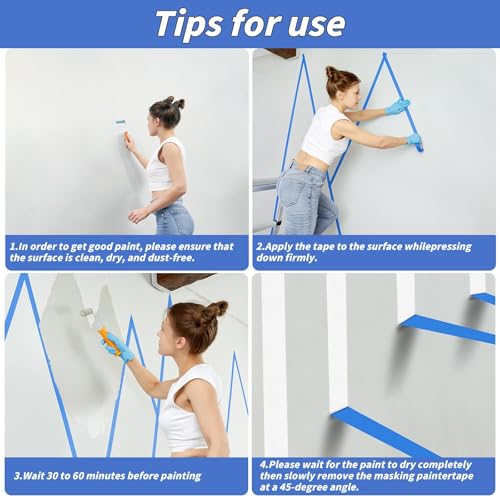 Tips for use

1.In order to get good paint, please ensure that the surface is clean, dry, and dust-free.

2.Apply the tape to the surface whilepressing down firmly.

3.Wait 30 to 60 minutes before painting

4.Please wait for the paint to dry completely then slowly remove the masking paintertape at a 45-degree angle.