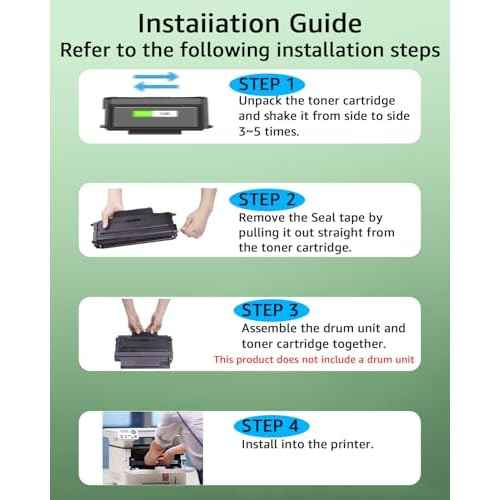 Instaiiation Guide
Refer to the following installation steps

STEP 1
Unpack the toner cartridge and shake it from side to side 3~5 times.

STEP 2
Remove the Seal tape by pulling it out straight from the toner cartridge.

STEP 3
Assemble the drum unit and toner cartridge together.
This product does not include a drum unit

STEP 4
Install into the printer.