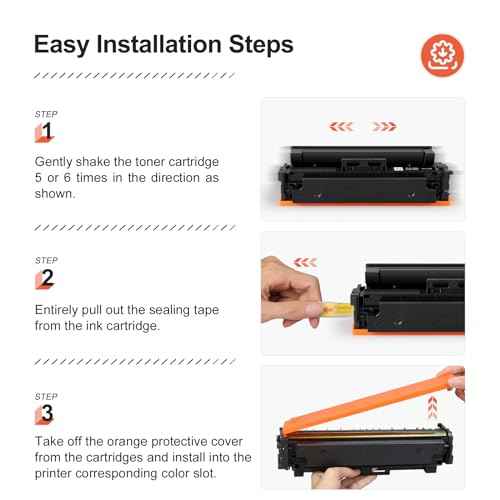 Easy Installation Steps

STEP
1

Gently shake the toner cartridge 5 or 6 times in the direction as shown.

STEP
2

Entirely pull out the sealing tape from the ink cartridge.

STEP
3

Take off the orange protective cover from the cartridges and install into the printer corresponding color slot.