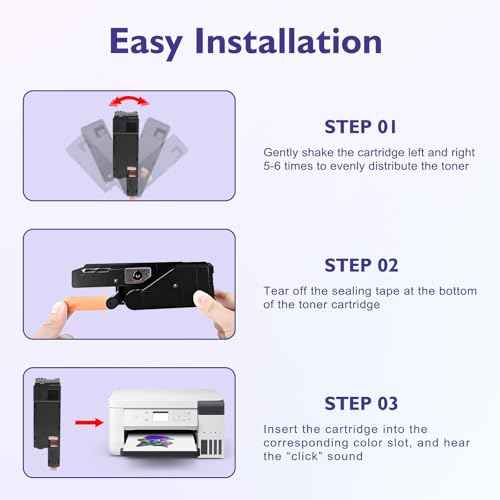 Easy Installation

STEP 01

Gently shake the cartridge left and right 5-6 times to evenly distribute the toner

STEP 02

Tear off the sealing tape at the bottom of the toner cartridge

STEP 03

Insert the cartridge into the corresponding color slot, and hear the "click" sound