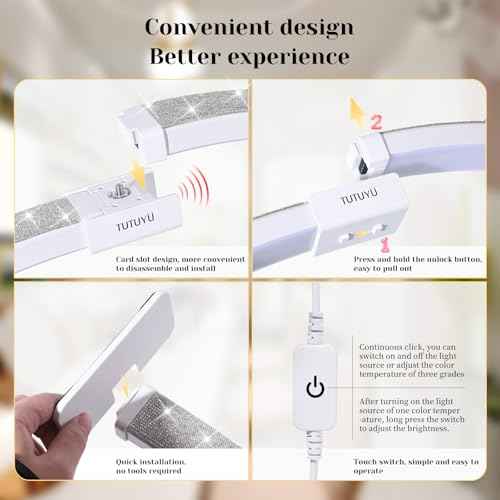 Convenient design
Better experience

TUTUYU

Card slot design, more convenient to disassemble and install

2

TUTUYU

1

Press and hold the unlock button, easy to pull out

Quick installation, no tools required

Continuous click, you can switch on and off the light source or adjust the color temperature of three grades

After turning on the light source of one color temper -ature, long press the switch to adjust the brightness.

Touch switch, simple and easy to operate