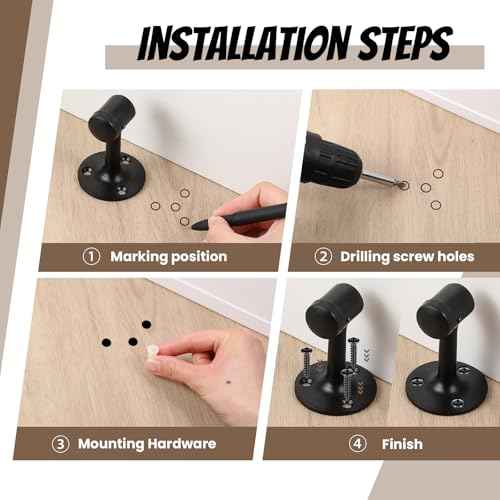 INSTALLATION STEPS

① Marking position

② Drilling screw holes

③ Mounting Hardware

④ Finish