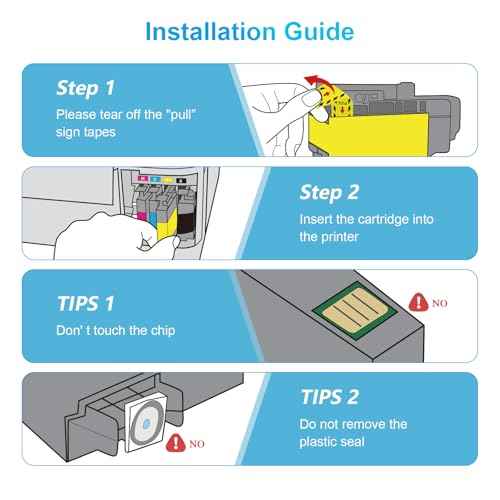 Installation Guide

Step 1
Please tear off the "pull" sign tapes

Step 2
Insert the cartridge into the printer

TIPS 1
Don' t touch the chip

NO

TIPS 2
Do not remove the plastic seal

NO