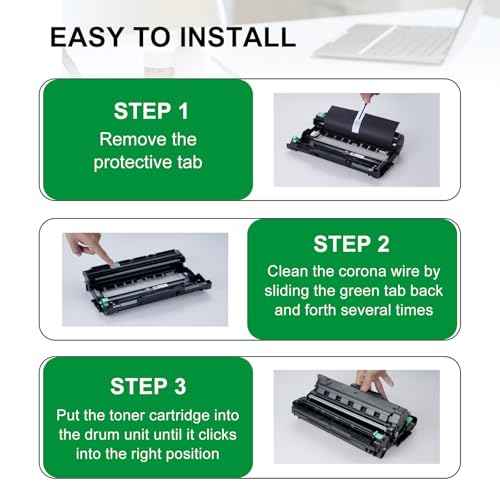 EASY TO INSTALL

STEP 1
Remove the protective tab

STEP 2
Clean the corona wire by sliding the green tab back and forth several times

STEP 3
Put the toner cartridge into the drum unit until it clicks into the right position