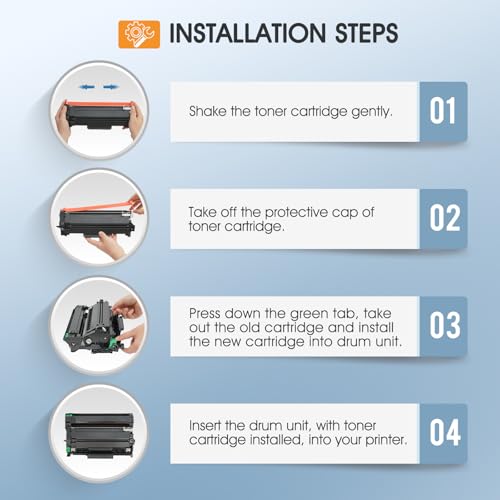 INSTALLATION STEPS

Shake the toner cartridge gently.

01

Take off the protective cap of toner cartridge.

02

Press down the green tab, take out the old cartridge and install the new cartridge into drum unit.

03

Insert the drum unit, with toner cartridge installed, into your printer.

04