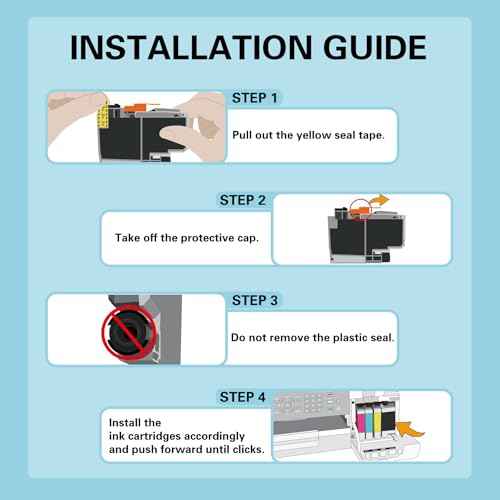 INSTALLATION GUIDE

STEP 1

Pull out the yellow seal tape.

STEP 2

Take off the protective cap.

STEP 3

Do not remove the plastic seal.

STEP 4

Install the ink cartridges accordingly and push forward until clicks.