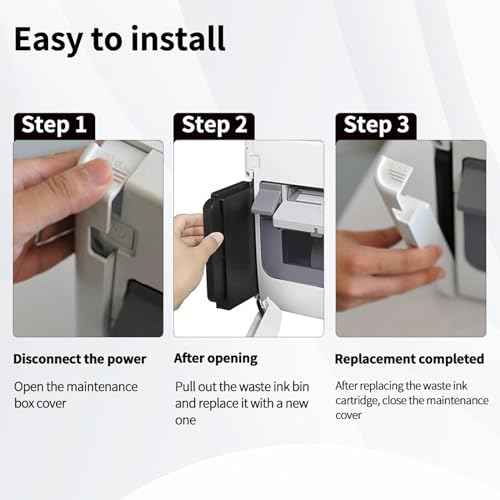 Easy to install

Step 1

Disconnect the power

Open the maintenance box cover

Step 2

After opening

Pull out the waste ink bin and replace it with a new one

Step 3

Replacement completed

After replacing the waste ink cartridge, close the maintenance cover