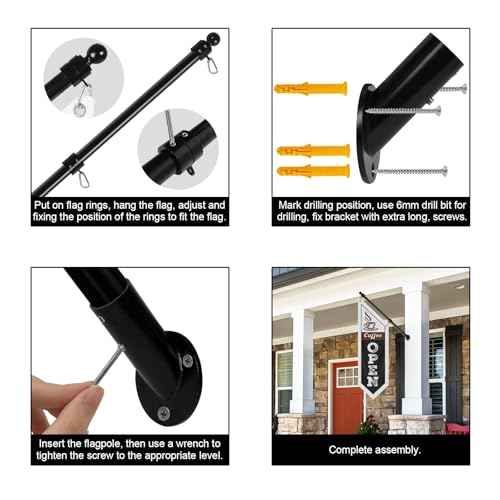 Put on flag rings, hang the flag, adjust and fixing the position of the rings to fit the flag.

Mark drilling position, use 6mm drill bit for drilling, fix bracket with extra long, screws.

Insert the flagpole, then use a wrench to tighten the screw to the appropriate level.

Coffee
OPEN

Complete assembly.