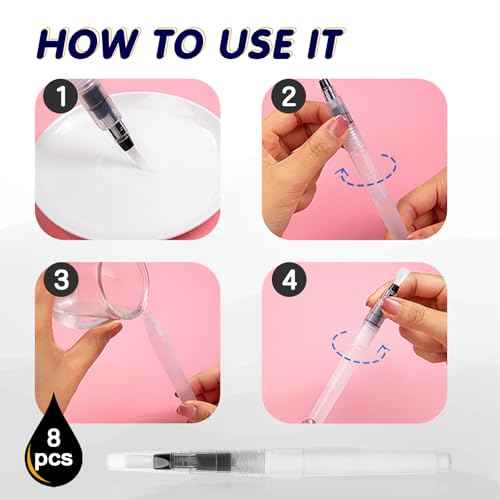 HOW TO USE IT

1

2

3

4

8 pcs