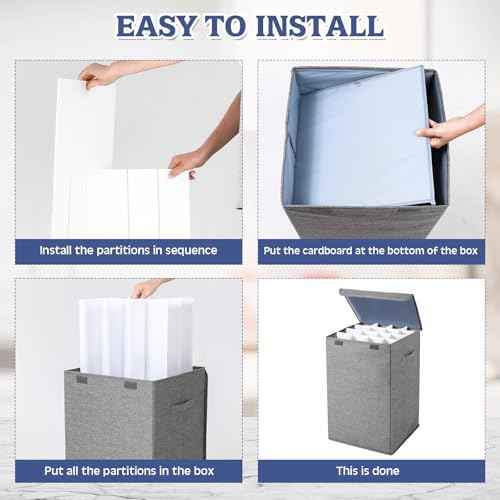 EASY TO INSTALL

Install the partitions in sequence

Put the cardboard at the bottom of the box

Put all the partitions in the box

This is done