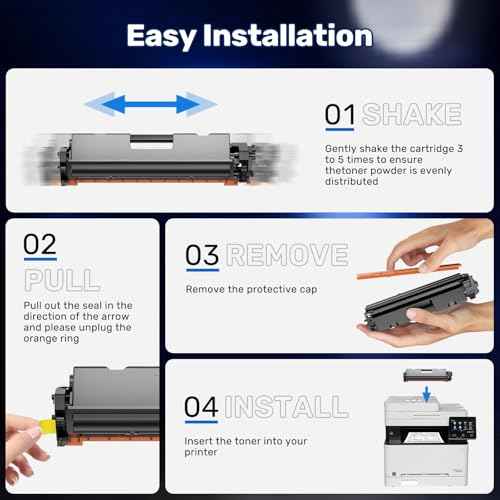 Easy Installation

01 SHAKE

Gently shake the cartridge 3 to 5 times to ensure thetoner powder is evenly distributed

02 PULL

Pull out the seal in the direction of the arrow and please unplug the orange ring

03 REMOVE

Remove the protective cap

04 INSTALL

Insert the toner into your printer