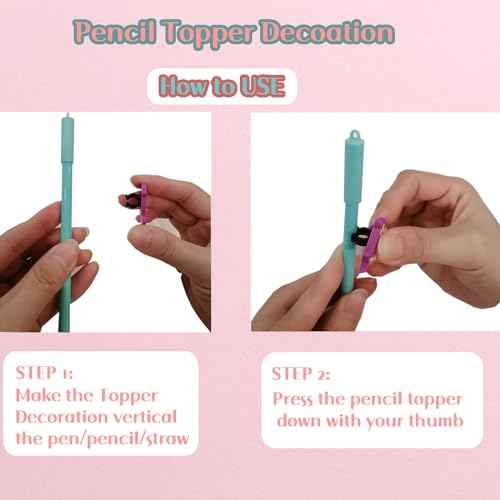 Pencil Topper Decoation

How to USE

STEP 1:
Make the Topper Decoration vertical the pen/pencil/straw

STEP 2:
Press the pencil topper down with your thumb