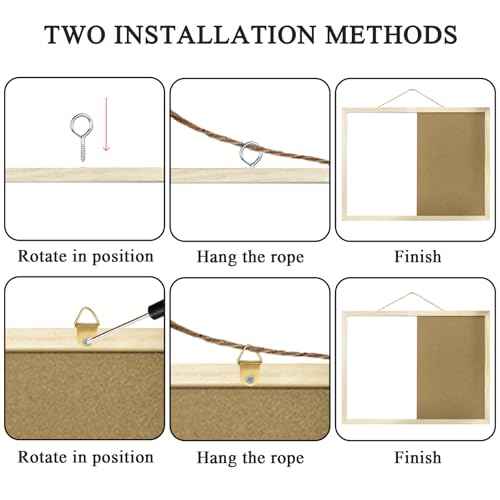 TWO INSTALLATION METHODS

Rotate in position

Hang the rope

Finish

Rotate in position

Hang the rope

Finish