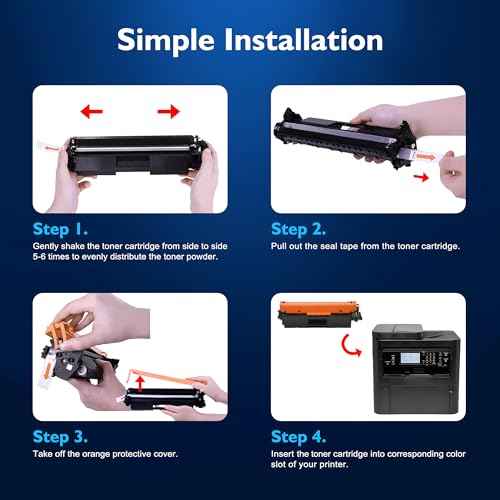 Simple Installation

Step 1.
Gently shake the toner cartridge from side to side 5-6 times to evenly distribute the toner powder.

Step 2.
Pull out the seal tape from the toner cartridge.

Step 3.
Take off the orange protective cover.

Step 4.
Insert the toner cartridge into corresponding color slot of your printer.