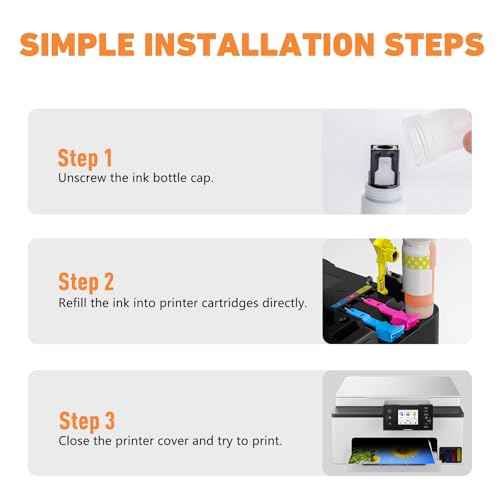 SIMPLE INSTALLATION STEPS

Step 1
Unscrew the ink bottle cap.

Step 2
Refill the ink into printer cartridges directly.

Step 3
Close the printer cover and try to print.