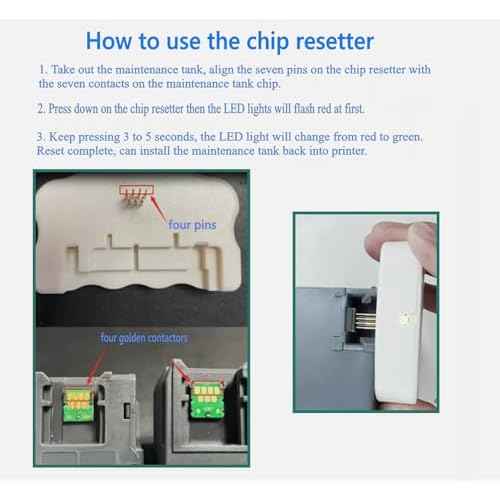 How to use the chip resetter

1. Take out the maintenance tank, align the seven pins on the chip resetter with the seven contacts on the maintenance tank chip.

2. Press down on the chip resetter then the LED lights will flash red at first.

3. Keep pressing 3 to 5 seconds, the LED light will change from red to green. Reset complete, can install the maintenance tank back into printer.

four pins

four golden contactors