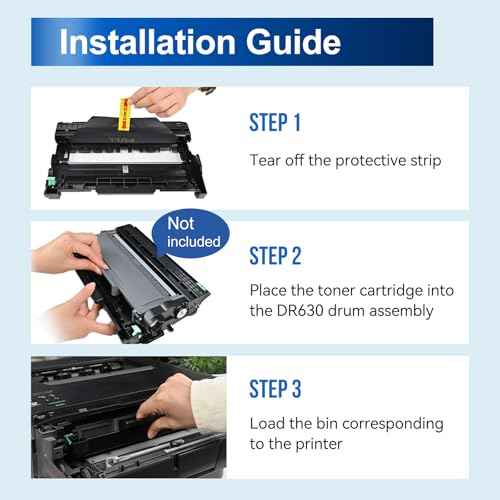 Installation Guide

STEP 1

Tear off the protective strip

Not included

STEP 2

Place the toner cartridge into the DR630 drum assembly

STEP 3

Load the bin corresponding to the printer